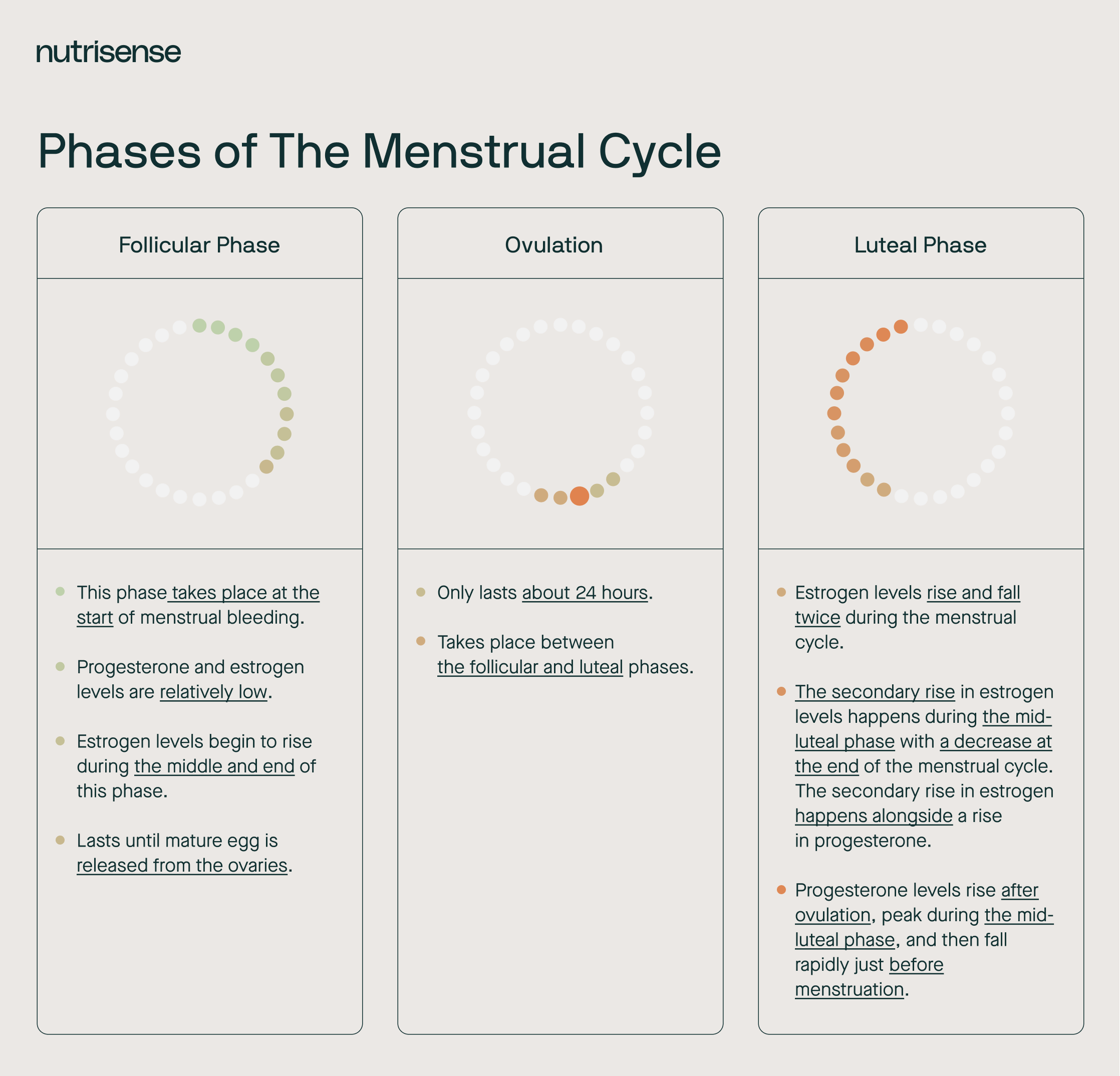 nutrisense

Phases of The Menstrual Cycle

Follicular Phase

- This phase takes place at the start of menstrual bleeding.
- Progesterone and estrogen levels are relatively low.
- Estrogen levels begin to rise during the middle and end of this phase.
- Lasts until mature egg is released from the ovaries.

Ovulation

- Only lasts about 24 hours.
- Takes place between the follicular and luteal phases.

Luteal Phase

- Estrogen levels rise and fall twice during the menstrual cycle.
- The secondary rise in estrogen levels happens during the mid-luteal phase with a decrease at the end of the menstrual cycle. The secondary rise in estrogen happens alongside a rise in progesterone.
- Progesterone levels rise after ovulation, peak during the mid-luteal phase, and then fall rapidly just before menstruation.